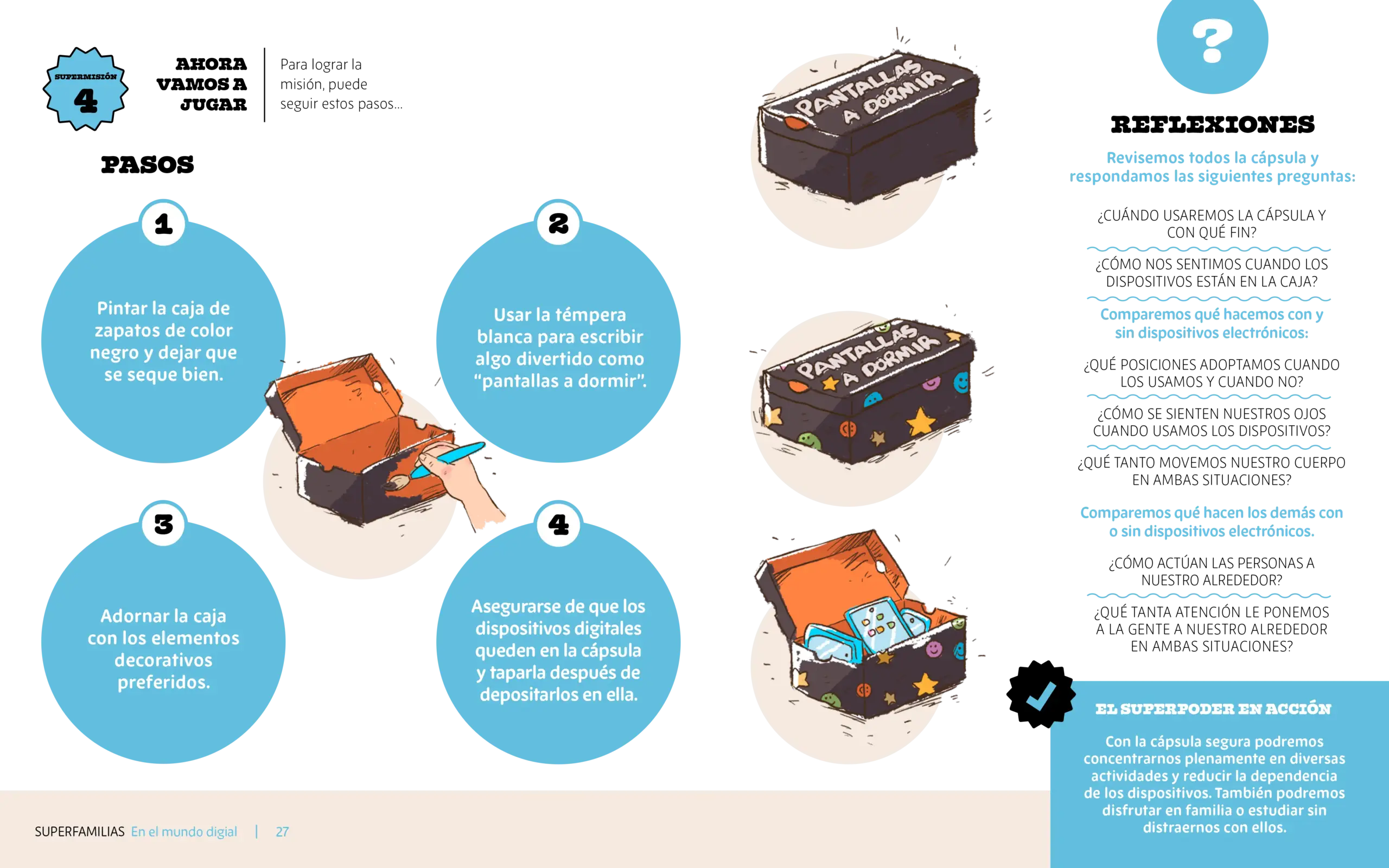 SUPERMISIÓN 4

AHORA VAMOS A JUGAR

Para lograr la misión, puede seguir estos pasos...

PASOS

1
Pintar la caja de zapatos de color negro y dejar que se seque bien.

2
Usar la témpera blanca para escribir algo divertido como "pantallas a dormir".

3
Adornar la caja con los elementos decorativos preferidos.

4
Asegurarse de que los dispositivos digitales queden en la cápsula y taparla después de depositarlos en ella.

PANTALLAS A DORMIR

PANTALLAS A DORMIR

?

REFLEXIONES

Revisemos todos la cápsula y respondamos las siguientes preguntas:

¿CUÁNDO USAREMOS LA CÁPSULA Y CON QUÉ FIN?

¿CÓMO NOS SENTIMOS CUANDO LOS DISPOSITIVOS ESTÁN EN LA CAJA?

Comparemos qué hacemos con y sin dispositivos electrónicos:

¿QUÉ POSICIONES ADOPTAMOS CUANDO LOS USAMOS Y CUANDO NO?

¿CÓMO SE SIENTEN NUESTROS OJOS CUANDO USAMOS LOS DISPOSITIVOS?

¿QUÉ TANTO MOVEMOS NUESTRO CUERPO EN AMBAS SITUACIONES?

Comparemos qué hacen los demás con o sin dispositivos electrónicos.

¿CÓMO ACTÚAN LAS PERSONAS A NUESTRO ALREDEDOR?

¿QUÉ TANTA ATENCIÓN LE PONEMOS A LA GENTE A NUESTRO ALREDEDOR EN AMBAS SITUACIONES?

EL SUPERPODER EN ACCIÓN

Con la cápsula segura podremos concentrarnos plenamente en diversas actividades y reducir la dependencia de los dispositivos. También podremos disfrutar en familia o estudiar sin distraernos con ellos.

SUPERFAMILIAS En el mundo digial | 27